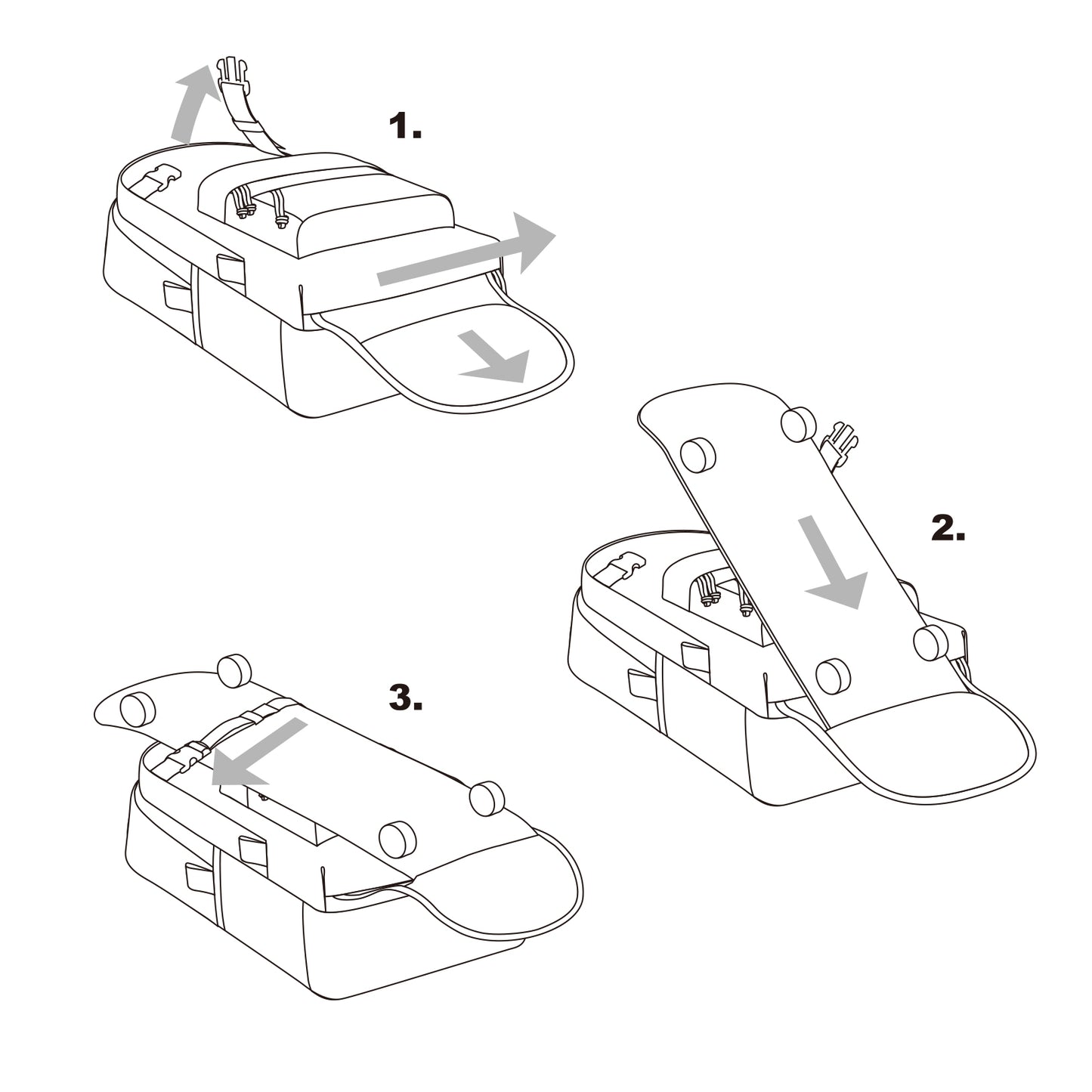 1.

2.

3.